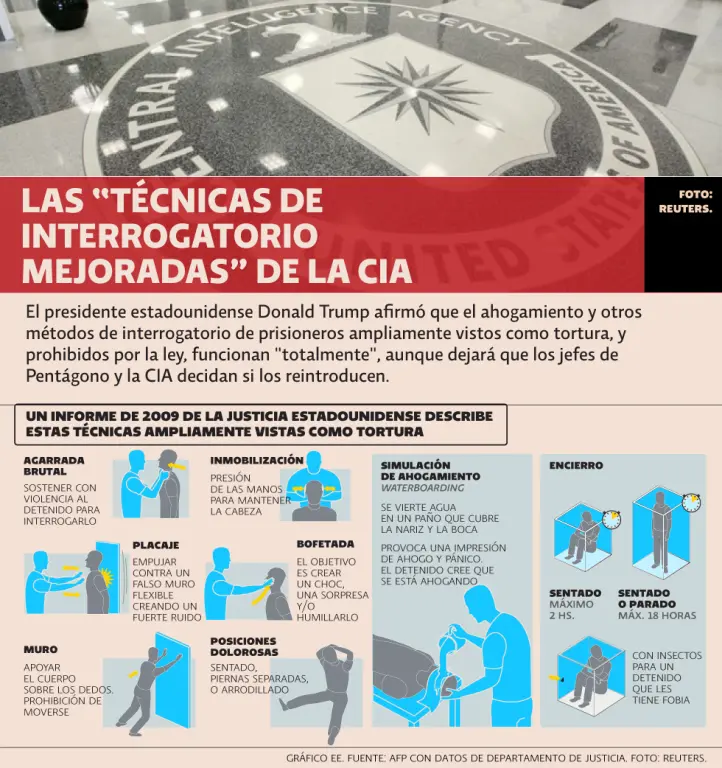 CENTRAL INTELLIGENCE AGENCY
UNITED STATES OF AMERICA

LAS "TÉCNICAS DE INTERROGATORIO MEJORADAS" DE LA CIA

FOTO: REUTERS.

El presidente estadounidense Donald Trump afirmó que el ahogamiento y otros métodos de interrogatorio de prisioneros ampliamente vistos como tortura, y prohibidos por la ley, funcionan "totalmente", aunque dejará que los jefes de Pentágono y la CIA decidan si los reintroducen.

UN INFORME DE 2009 DE LA JUSTICIA ESTADOUNIDENSE DESCRIBE ESTAS TÉCNICAS AMPLIAMENTE VISTAS COMO TORTURA

AGARRADA BRUTAL
SOSTENER CON VIOLENCIA AL DETENIDO PARA INTERROGARLO

INMOBILIZACIÓN
PRESIÓN DE LAS MANOS PARA MANTENER LA CABEZA

PLACAJE
EMPUJAR CONTRA UN FALSO MURO FLEXIBLE CREANDO UN FUERTE RUIDO

BOFETADA
EL OBJETIVO ES CREAR UN CHOC, UNA SORPRESA Y/O HUMILLARLO

MURO
APOYAR EL CUERPO SOBRE LOS DEDOS. PROHIBICIÓN DE MOVERSE

POSICIONES DOLOROSAS
SENTADO, PIERNAS SEPARADAS, O ARRODILLADO

SIMULACIÓN DE AHOGAMIENTO
WATERBOARDING
SE VIERTE AGUA EN UN PAÑO QUE CUBRE LA NARIZ Y LA BOCA
PROVOCA UNA IMPRESIÓN DE AHOGO Y PÁNICO. EL DETENIDO CREE QUE SE ESTÁ AHOGANDO

ENCIERRO
SENTADO MÁXIMO 2 HS.
SENTADO O PARADO MÁX. 18 HORAS
CON INSECTOS PARA UN DETENIDO QUE LES TIENE FOBIA

GRÁFICO EE. FUENTE: AFP CON DATOS DE DEPARTAMENTO DE JUSTICIA. FOTO: REUTERS.