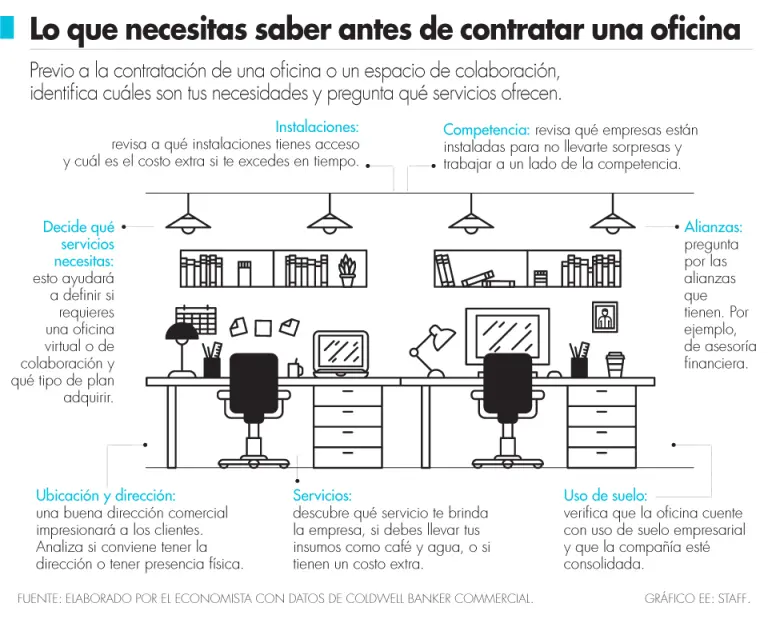 Lo que necesitas saber antes de contratar una oficina

Previo a la contratación de una oficina o un espacio de colaboración, identifica cuáles son tus necesidades y pregunta qué servicios ofrecen.

Instalaciones: revisa a qué instalaciones tienes acceso y cuál es el costo extra si te excedes en tiempo.

Competencia: revisa qué empresas están instaladas para no llevarte sorpresas y trabajar a un lado de la competencia.

Decide qué servicios necesitas: esto ayudará a definir si requieres una oficina virtual o de colaboración y qué tipo de plan adquirir.

Alianzas: pregunta por las alianzas que tienen. Por ejemplo, de asesoría financiera.

Ubicación y dirección: una buena dirección comercial impresionará a los clientes. Analiza si conviene tener la dirección o tener presencia física.

Servicios: descubre qué servicio te brinda la empresa, si debes llevar tus insumos como café y agua, o si tienen un costo extra.

Uso de suelo: verifica que la oficina cuente con uso de suelo empresarial y que la compañía esté consolidada.

FUENTE: ELABORADO POR EL ECONOMISTA CON DATOS DE COLDWELL BANKER COMMERCIAL.

GRÁFICO EE: STAFF.