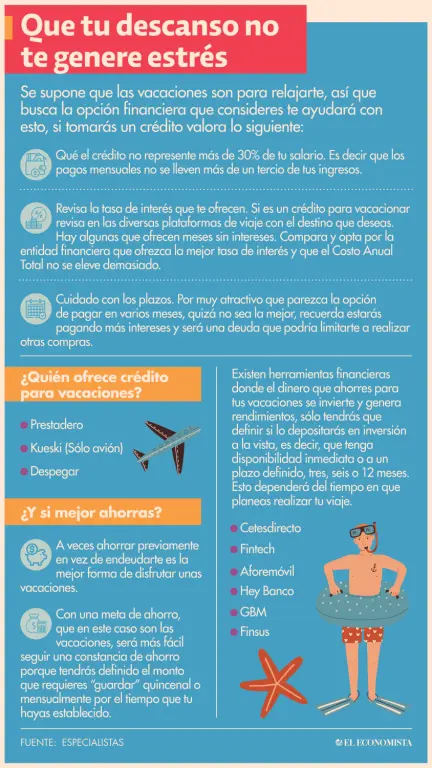 Que tu descanso no te genere estrés

Se supone que las vacaciones son para relajarte, así que busca la opción financiera que consideres te ayudará con esto, si tomarás un crédito valora lo siguiente:

Qué el crédito no represente más de 30% de tu salario. Es decir que los pagos mensuales no se lleven más de un tercio de tus ingresos.

Revisa la tasa de interés que te ofrecen. Si es un crédito para vacacionar revisa en las diversas plataformas de viaje con el destino que deseas. Hay algunas que ofrecen meses sin intereses. Compara y opta por la entidad financiera que ofrezca la mejor tasa de interés y que el Costo Anual Total no se eleve demasiado.

Cuidado con los plazos. Por muy atractivo que parezca la opción de pagar en varios meses, quizá no sea la mejor, recuerda estarás pagando más intereses y será una deuda que podría limitarte a realizar otras compras.

¿Quién ofrece crédito para vacaciones?

Prestadero
Kueski (Sólo avión)
Despegar

¿Y si mejor ahorras?

A veces ahorrar previamente en vez de endeudarte es la mejor forma de disfrutar unas vacaciones.

Con una meta de ahorro, que en este caso son las vacaciones, será más fácil seguir una constancia de ahorro porque tendrás definido el monto que requieres "guardar" quincenal o mensualmente por el tiempo que tu hayas establecido.

Existen herramientas financieras donde el dinero que ahorres para tus vacaciones se invierte y genera rendimientos, sólo tendrás que definir si lo depositarás en inversión a la vista, es decir, que tenga disponibilidad inmediata o a un plazo definido, tres, seis o 12 meses. Esto dependerá del tiempo en que planeas realizar tu viaje.

Cetesdirecto
Fintech
Aforemóvil
Hey Banco
GBM
Finsus

FUENTE: ESPECIALISTAS

EL ECONOMISTA