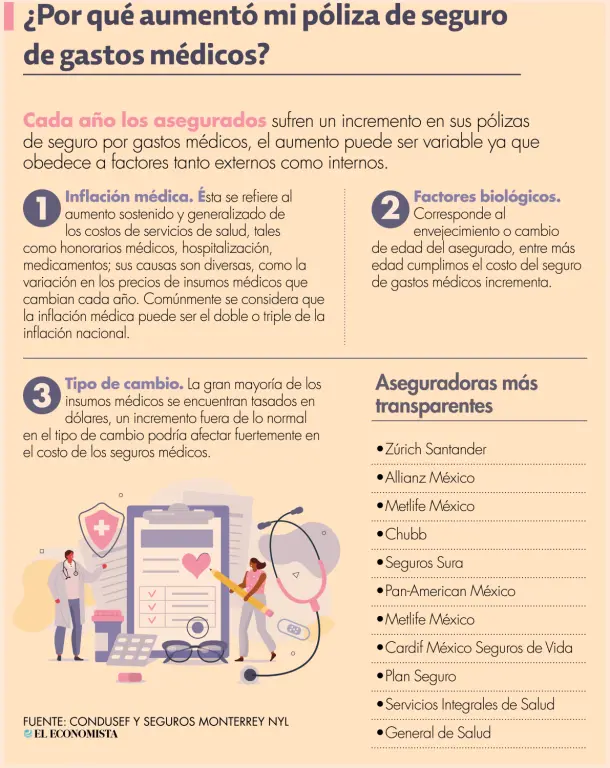 ¿Por qué aumentó mi póliza de seguro de gastos médicos?

Cada año los asegurados sufren un incremento en sus pólizas de seguro por gastos médicos, el aumento puede ser variable ya que obedece a factores tanto externos como internos.

1 Inflación médica. Ésta se refiere al aumento sostenido y generalizado de los costos de servicios de salud, tales como honorarios médicos, hospitalización, medicamentos; sus causas son diversas, como la variación en los precios de insumos médicos que cambian cada año. Comúnmente se considera que la inflación médica puede ser el doble o triple de la inflación nacional.

2 Factores biológicos. Corresponde al envejecimiento o cambio de edad del asegurado, entre más edad cumplimos el costo del seguro de gastos médicos incrementa.

3 Tipo de cambio. La gran mayoría de los insumos médicos se encuentran tasados en dólares, un incremento fuera de lo normal en el tipo de cambio podría afectar fuertemente en el costo de los seguros médicos.

Aseguradoras más transparentes

• Zúrich Santander
• Allianz México
• Metlife México
• Chubb
• Seguros Sura
• Pan-American México
• Metlife México
• Cardif México Seguros de Vida
• Plan Seguro
• Servicios Integrales de Salud
• General de Salud

FUENTE: CONDUSEF Y SEGUROS MONTERREY NYL
EL ECONOMISTA