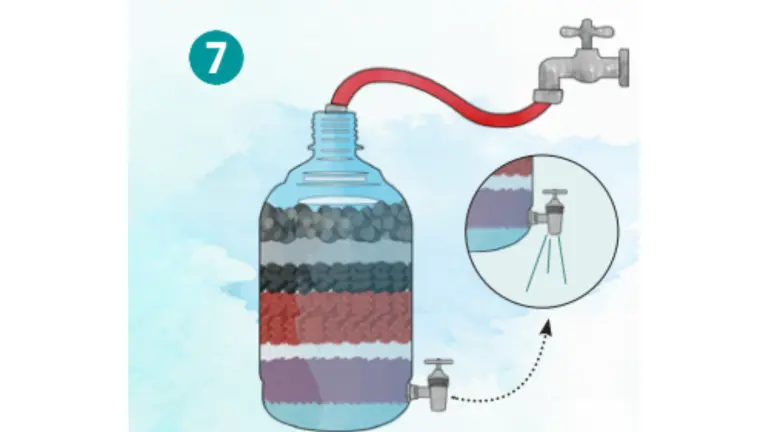 7