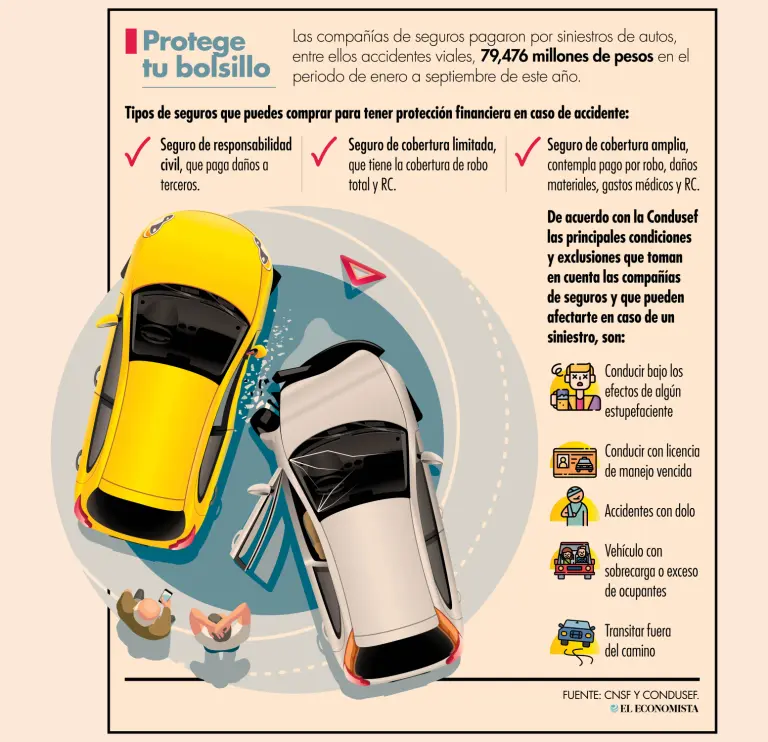 Protege tu bolsillo

Las compañías de seguros pagaron por siniestros de autos, entre ellos accidentes viales, 79,476 millones de pesos en el periodo de enero a septiembre de este año.

Tipos de seguros que puedes comprar para tener protección financiera en caso de accidente:

Seguro de responsabilidad civil, que paga daños a terceros.

Seguro de cobertura limitada, que tiene la cobertura de robo total y RC.

Seguro de cobertura amplia, contempla pago por robo, daños materiales, gastos médicos y RC.

De acuerdo con la Condusef las principales condiciones y exclusiones que toman en cuenta las compañías de seguros y que pueden afectarte en caso de un siniestro, son:

Conducir bajo los efectos de algún estupefaciente

Conducir con licencia de manejo vencida

Accidentes con dolo

Vehículo con sobrecarga o exceso de ocupantes

Transitar fuera del camino

FUENTE: CNSF Y CONDUSEF.
EL ECONOMISTA